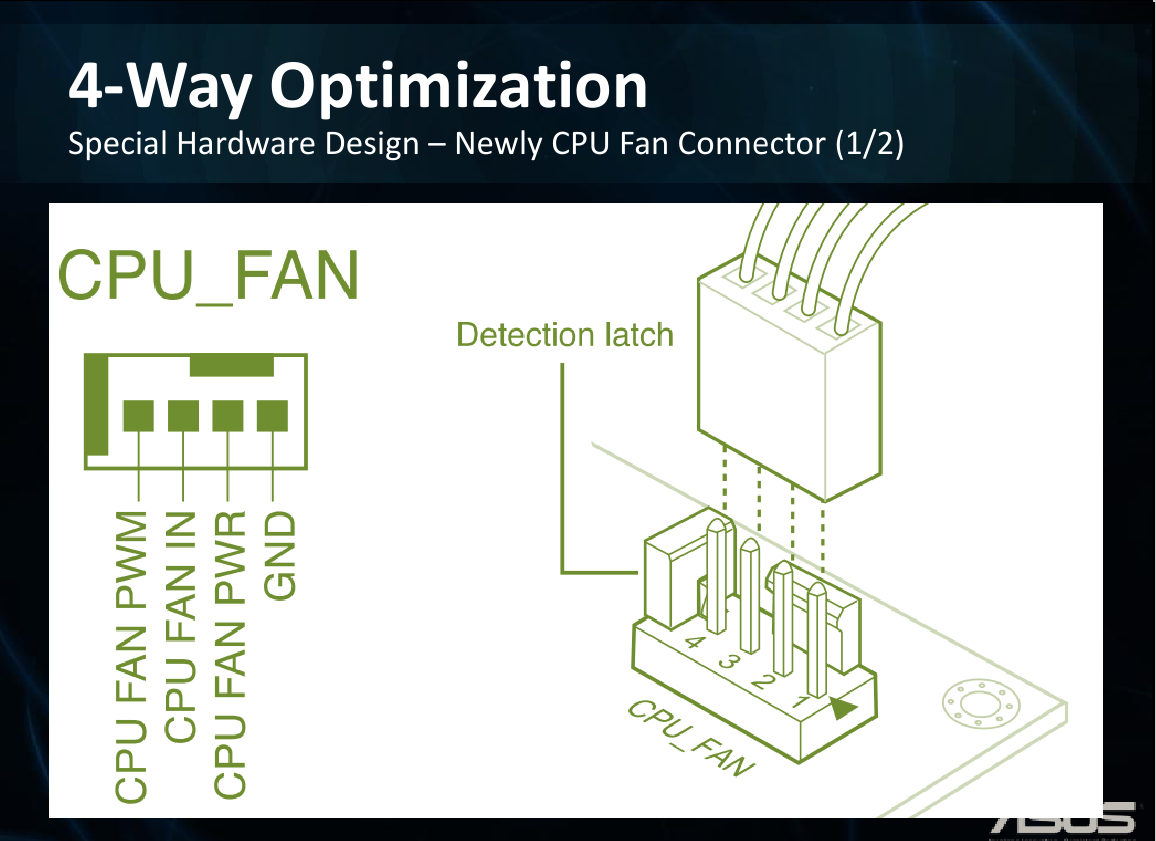 4-Way Optimization
Special Hardware Design – Newly CPU Fan Connector (1/2)

CPU_FAN

CPU FAN PWM
CPU FAN IN
CPU FAN PWR
GND

Detection latch

4
3
2
1

CPU_FAN

ASUS